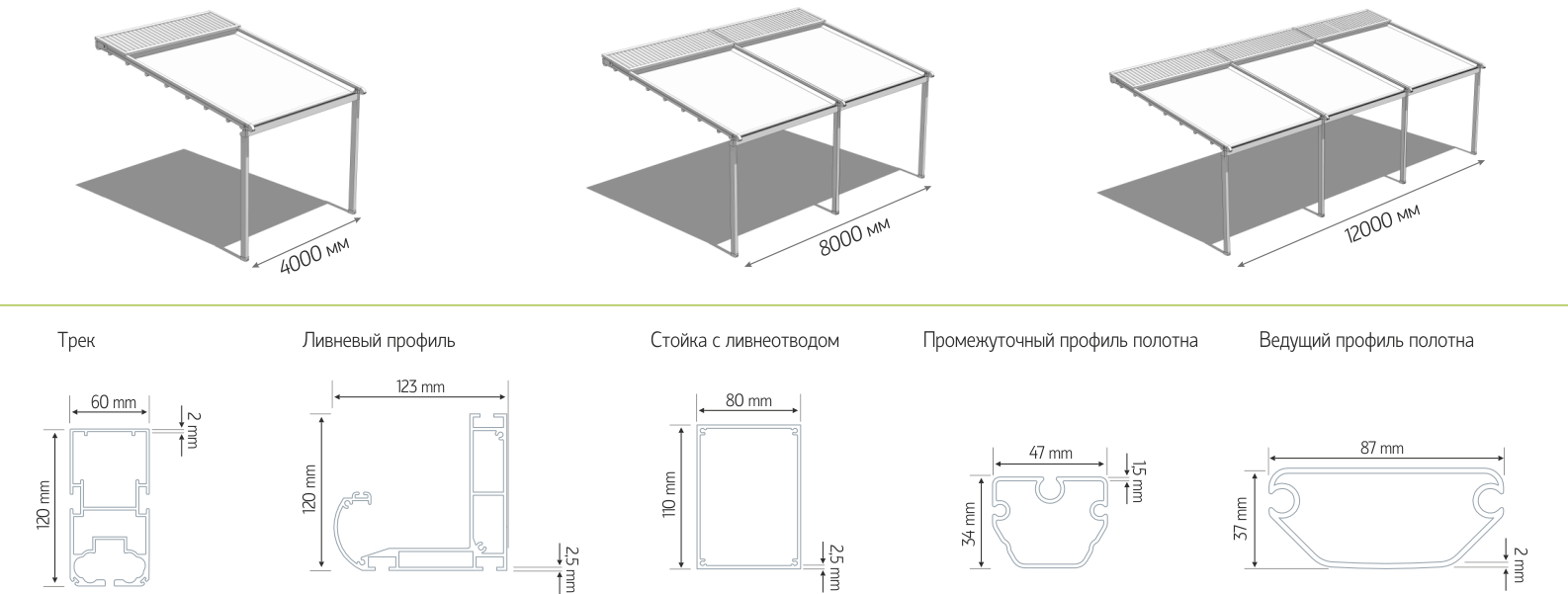 4000 мм

8000 мм

12000 мм

Трек

60 mm

2 mm

120 mm

Ливневый профиль

123 mm

120 mm

2,5 mm

Стойка с ливнеотводом

80 mm

110 mm

2,5 mm

Промежуточный профиль полотна

47 mm

1,5 mm

34 mm

Ведущий профиль полотна

87 mm

37 mm

2 mm