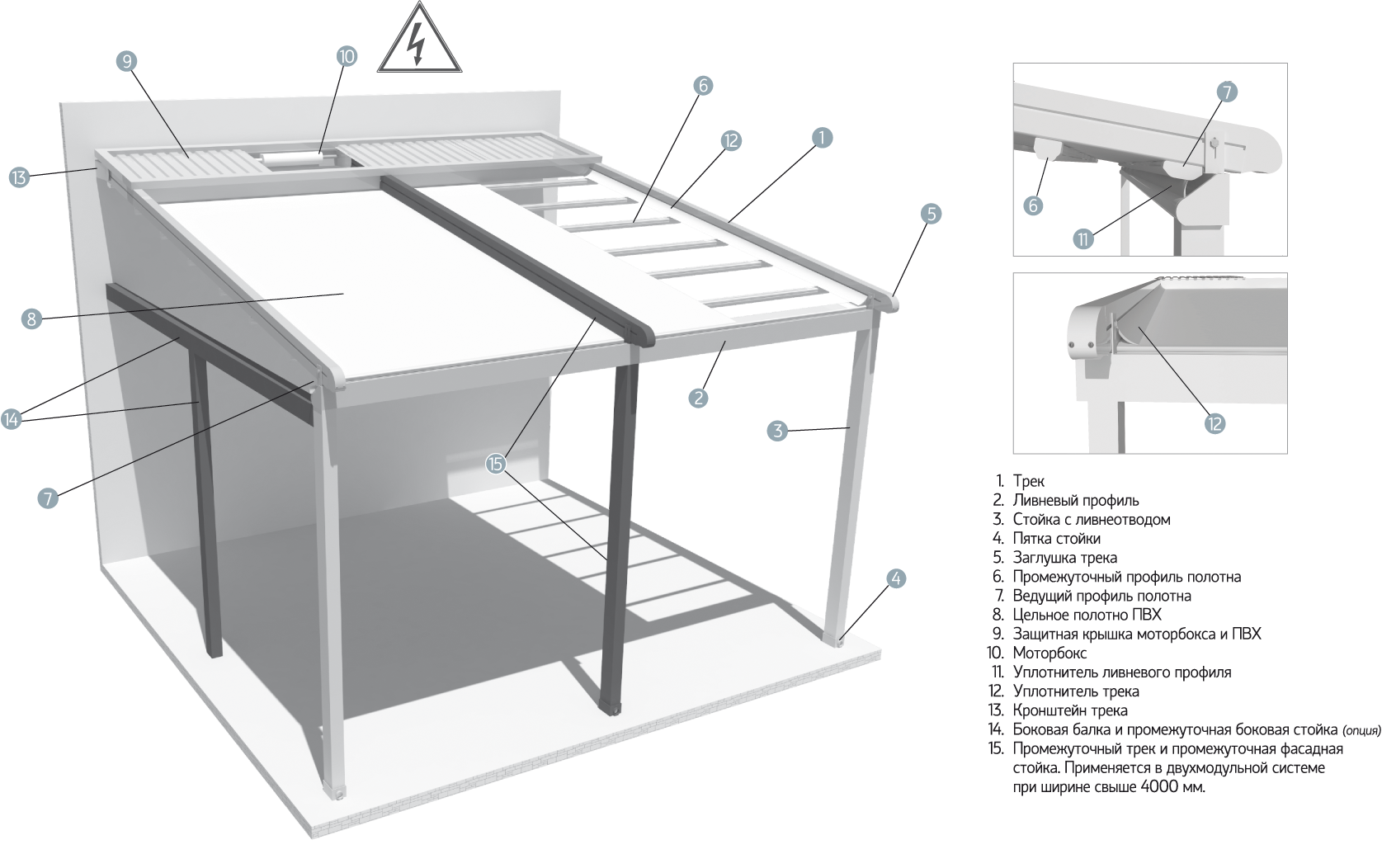 9
10
6
12
1
13
5
8
2
14
3
7
15
4
7
6
11
12

1. Трек
2. Ливневый профиль
3. Стойка с ливнеотводом
4. Пятка стойки
5. Заглушка трека
6. Промежуточный профиль полотна
7. Ведущий профиль полотна
8. Цельное полотно ПВХ
9. Защитная крышка моторбокса и ПВХ
10. Моторбокс
11. Уплотнитель ливневого профиля
12. Уплотнитель трека
13. Кронштейн трека
14. Боковая балка и промежуточная боковая стойка (опция)
15. Промежуточный трек и промежуточная фасадная стойка. Применяется в двухмодульной системе при ширине свыше 4000 мм.